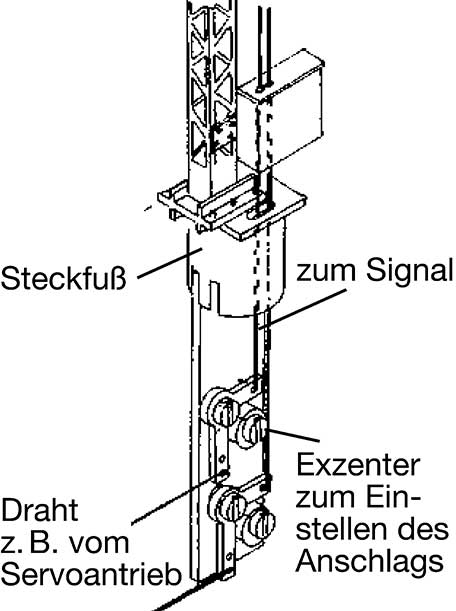 Steckfuß

zum Signal

Exzenter zum Einstellen des Anschlags

Draht z. B. vom Servoantrieb